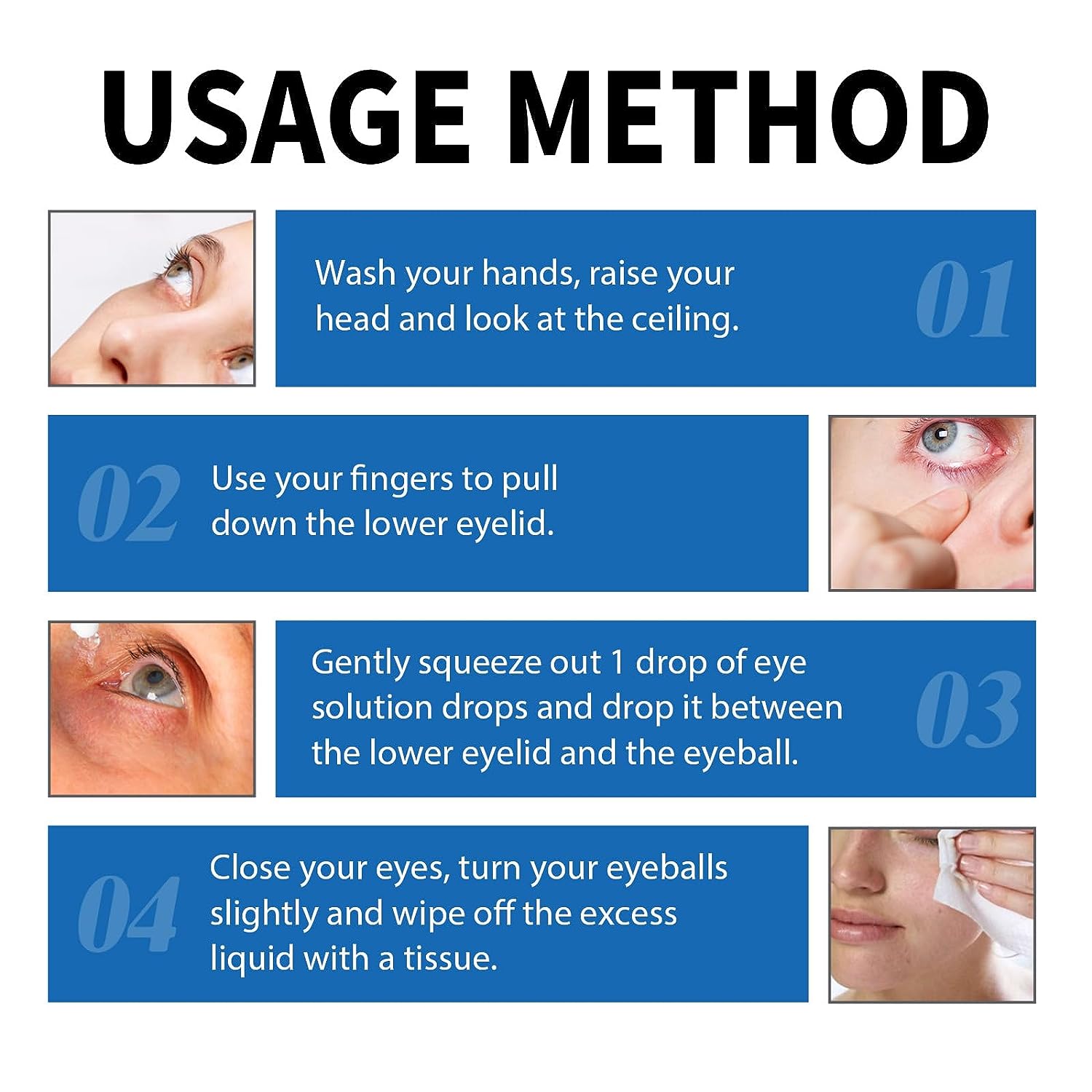 USAGE METHOD

Wash your hands, raise your head and look at the ceiling.

01

02

Use your fingers to pull down the lower eyelid.

Gently squeeze out 1 drop of eye solution drops and drop it between the lower eyelid and the eyeball.

03

04

Close your eyes, turn your eyeballs slightly and wipe off the excess liquid with a tissue.